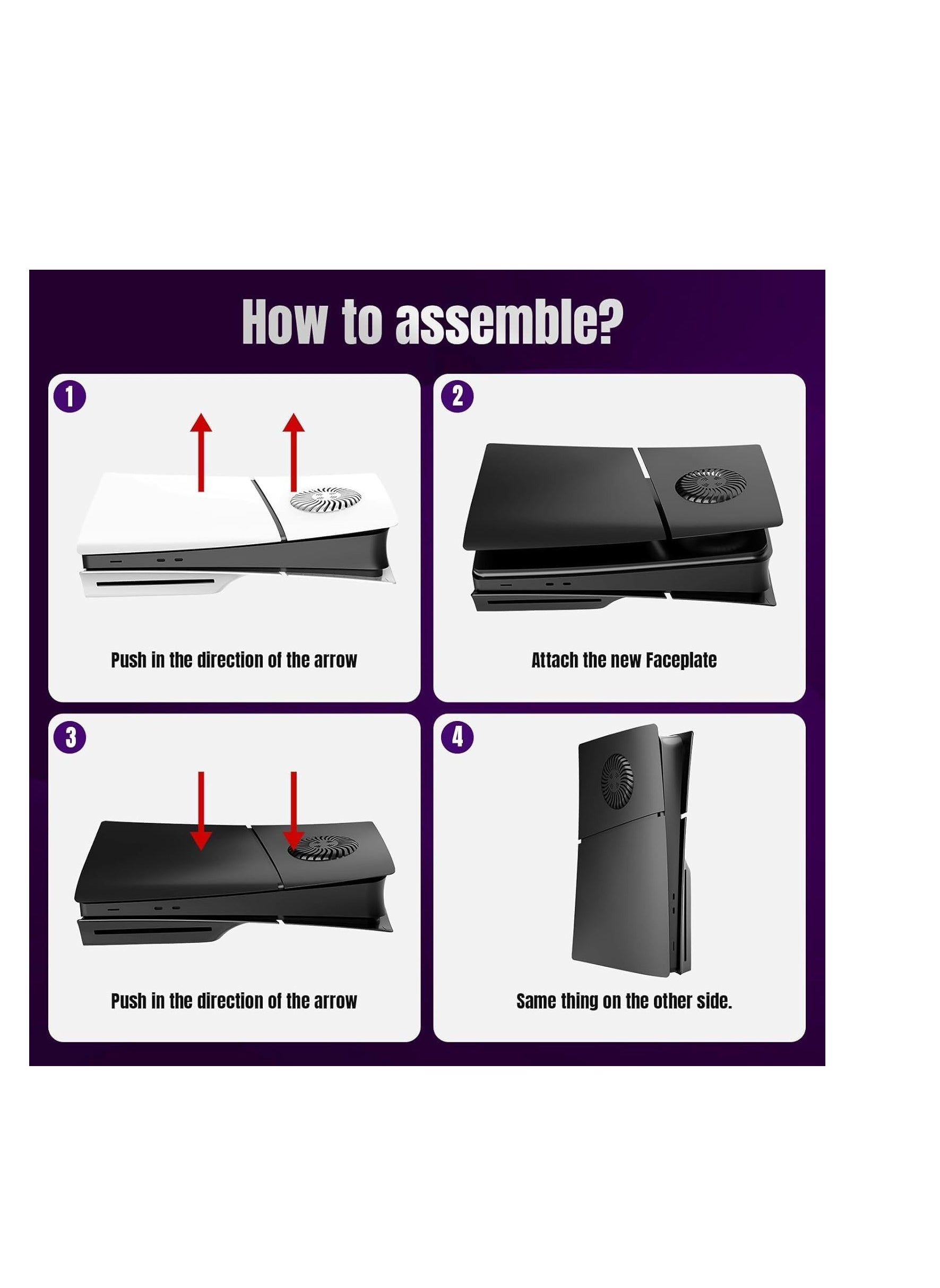 How to assemble?

1

Push in the direction of the arrow

2

Attach the new Faceplate

3

Push in the direction of the arrow

4

Same thing on the other side.