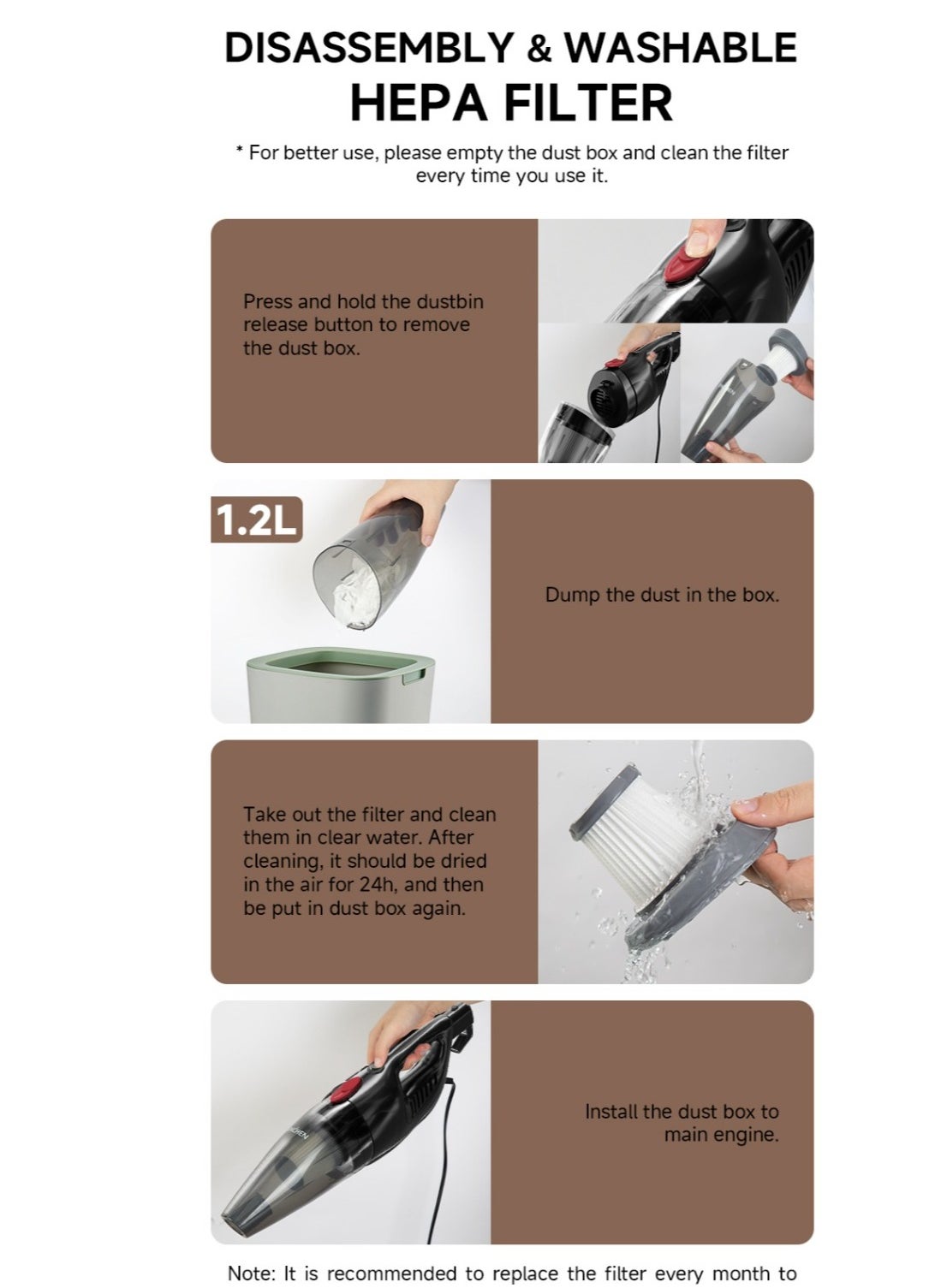 DISASSEMBLY & WASHABLE
HEPA FILTER

* For better use, please empty the dust box and clean the filter every time you use it.

Press and hold the dustbin release button to remove the dust box.

1.2L

Dump the dust in the box.

Take out the filter and clean them in clear water. After cleaning, it should be dried in the air for 24h, and then be put in dust box again.

Install the dust box to main engine.

Note: It is recommended to replace the filter every month to