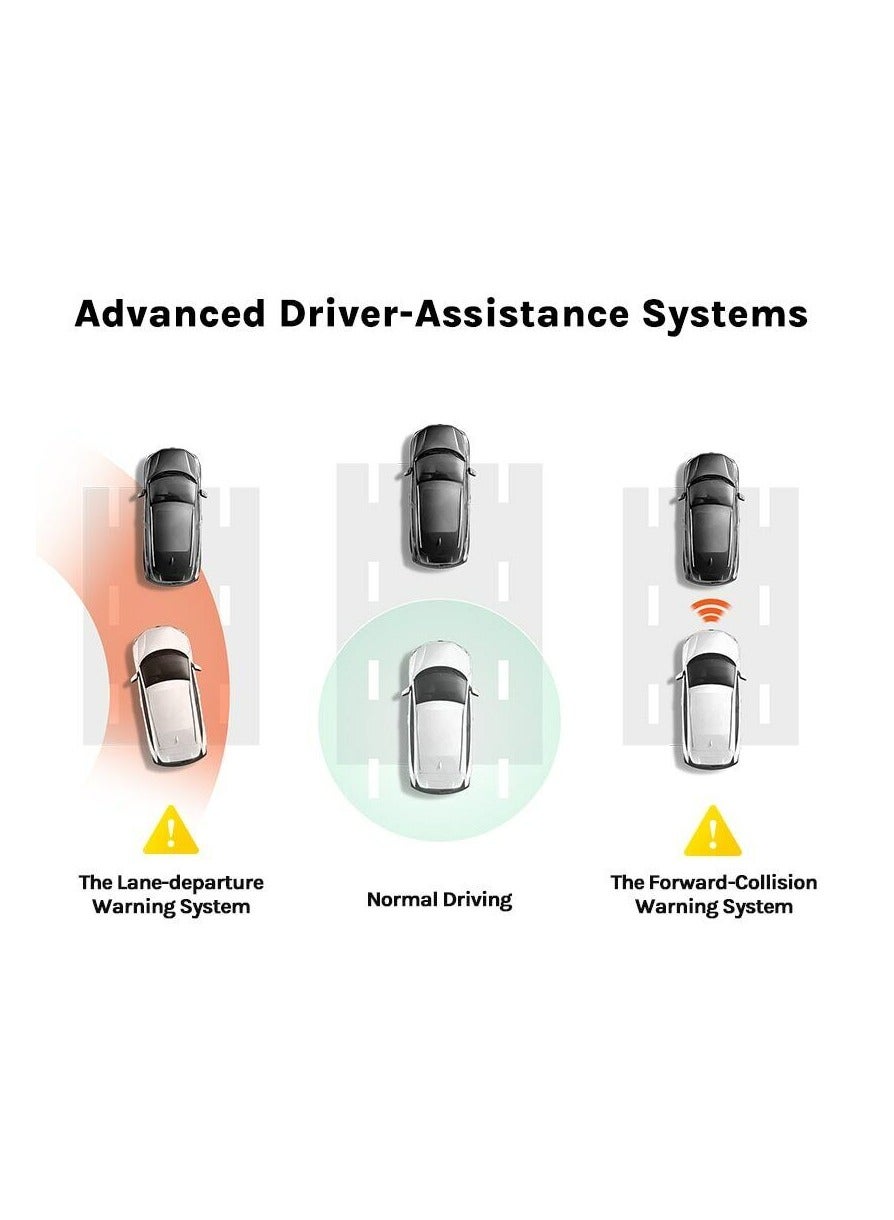 Advanced Driver-Assistance Systems

The Lane-departure Warning System

Normal Driving

The Forward-Collision Warning System