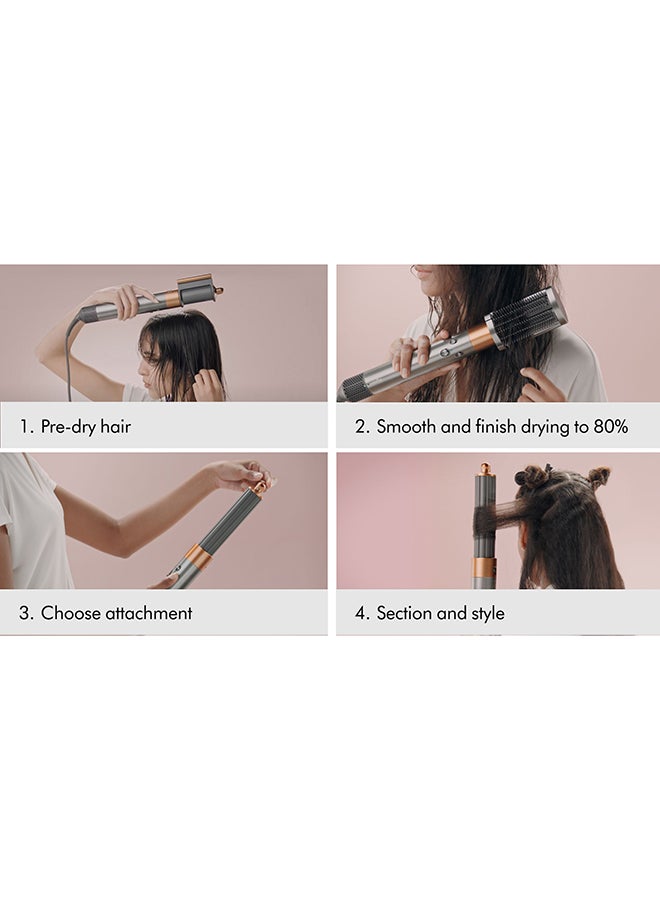 1. Pre-dry hair

2. Smooth and finish drying to 80%

3. Choose attachment

4. Section and style