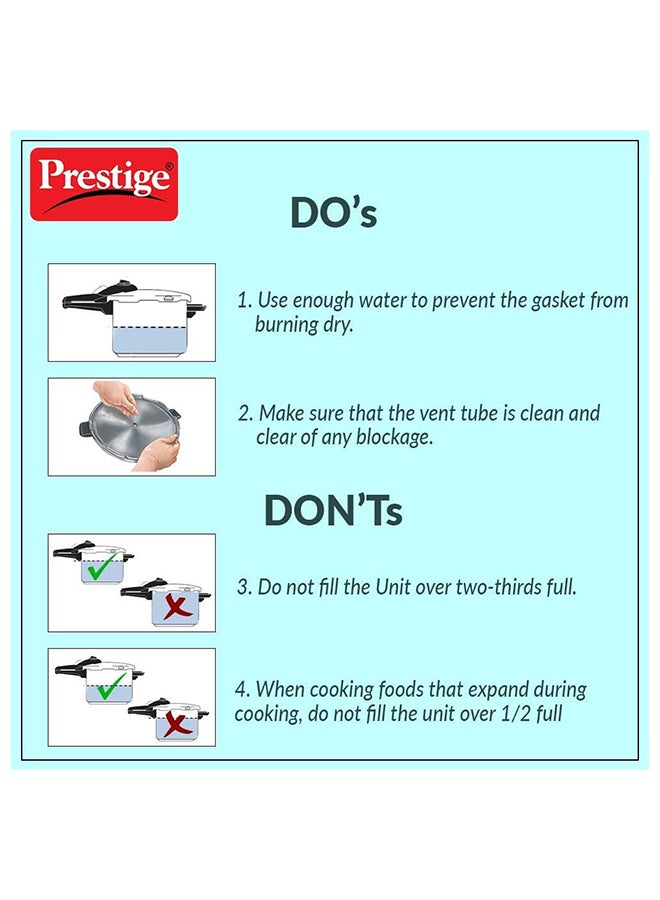 Prestige®

DO's

1. Use enough water to prevent the gasket from burning dry.

2. Make sure that the vent tube is clean and clear of any blockage.

DON'Ts

3. Do not fill the Unit over two-thirds full.

4. When cooking foods that expand during cooking, do not fill the unit over 1/2 full